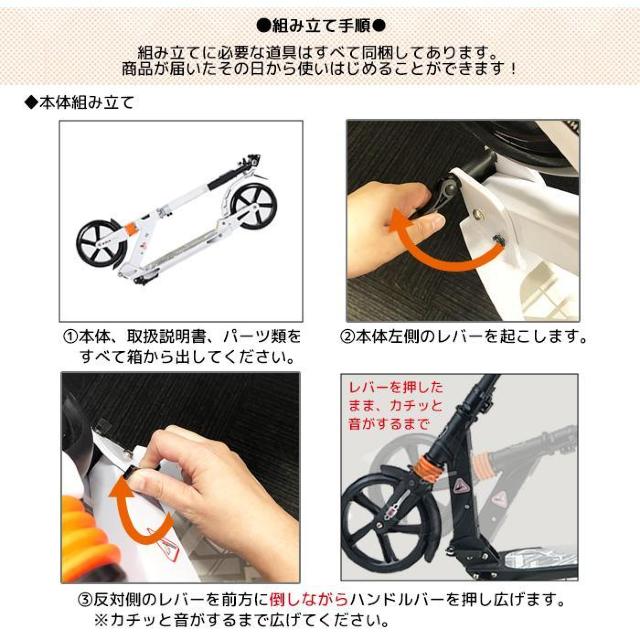 ●組み立て手順●

組み立てに必要な道具はすべて同梱してあります。
商品が届いたその日から使いはじめることができます！

◆本体組み立て

①本体、取扱説明書、パーツ類をすべて箱から出してください。

②本体左側のレバーを起こします。

レバーを押したまま、カチッと音がするまで

③反対側のレバーを前方に倒しながらハンドルバーを押し広げます。
※カチッと音がするまで広げてください。