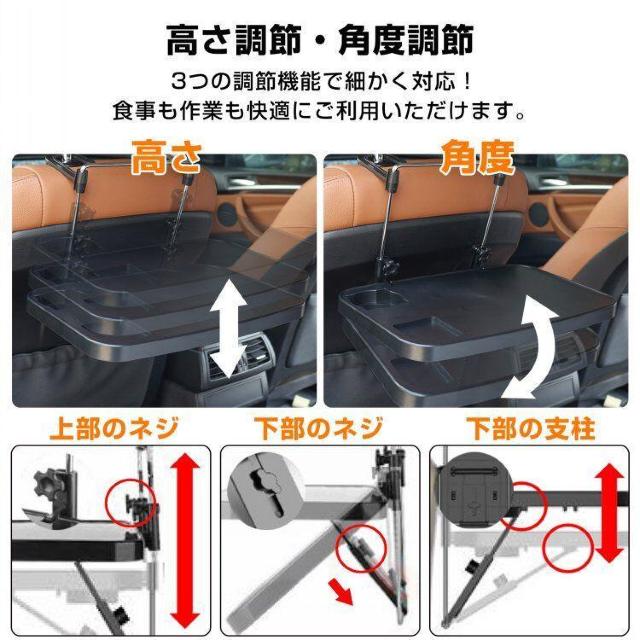 高さ調節・角度調節

3つの調節機能で細かく対応！
食事も作業も快適にご利用いただけます。

高さ

角度

上部のネジ

下部のネジ

下部の支柱