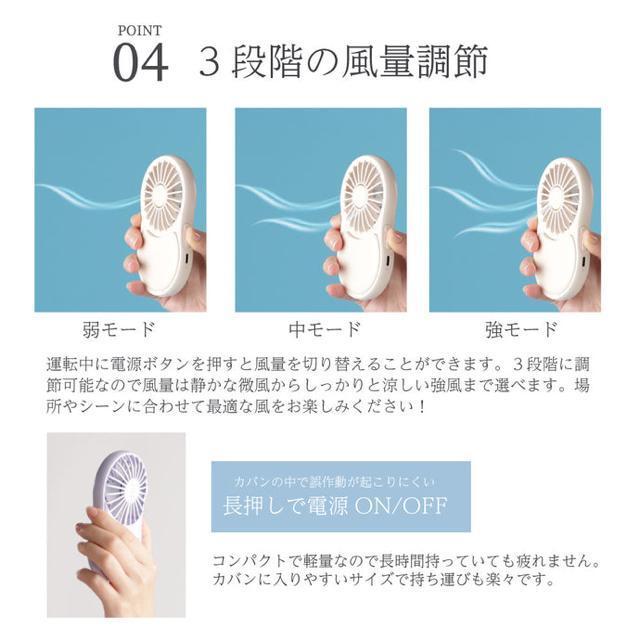 POINT
04 3段階の風量調節

弱モード

中モード

強モード

運転中に電源ボタンを押すと風量を切り替えることができます。3段階に調節可能なので風量は静かな微風からしっかりと涼しい強風まで選べます。場所やシーンに合わせて最適な風をお楽しみください！

カバンの中で誤作動が起こりにくい
長押しで電源 ON/OFF

コンパクトで軽量なので長時間持っていても疲れません。
カバンに入りやすいサイズで持ち運びも楽々です。