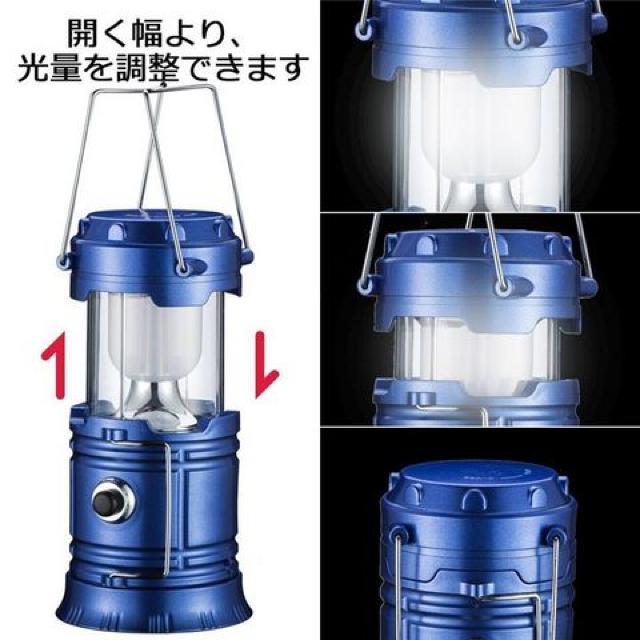 開く幅より、
光量を調整できます