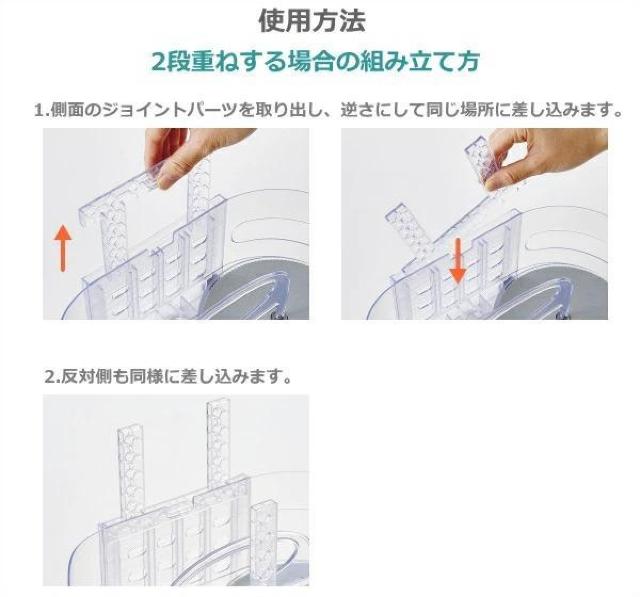 使用方法

2段重ねする場合の組み立て方

1.側面のジョイントパーツを取り出し、逆さにして同じ場所に差し込みます。

2.反対側も同様に差し込みます。