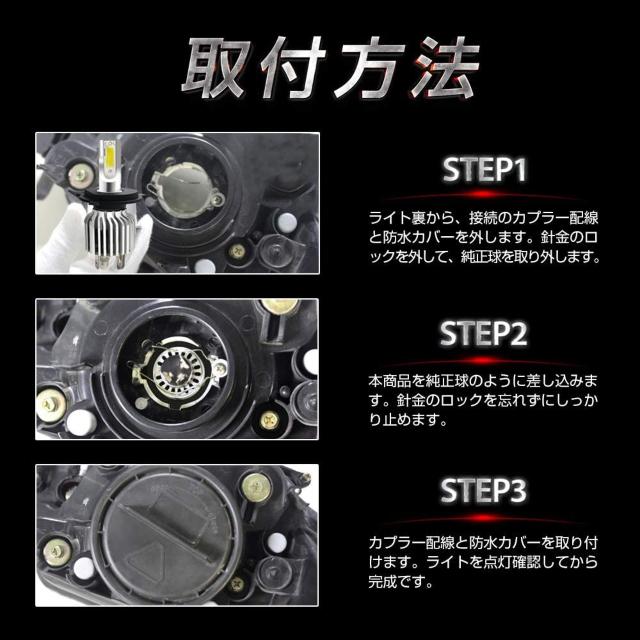 取付方法

STEP1

ライト裏から、接続のカプラー配線と防水カバーを外します。針金のロックを外して、純正球を取り外します。

STEP2

本商品を純正球のように差し込みます。針金のロックを忘れずにしっかり止めます。

STEP3

カプラー配線と防水カバーを取り付けます。ライトを点灯確認してから完成です。