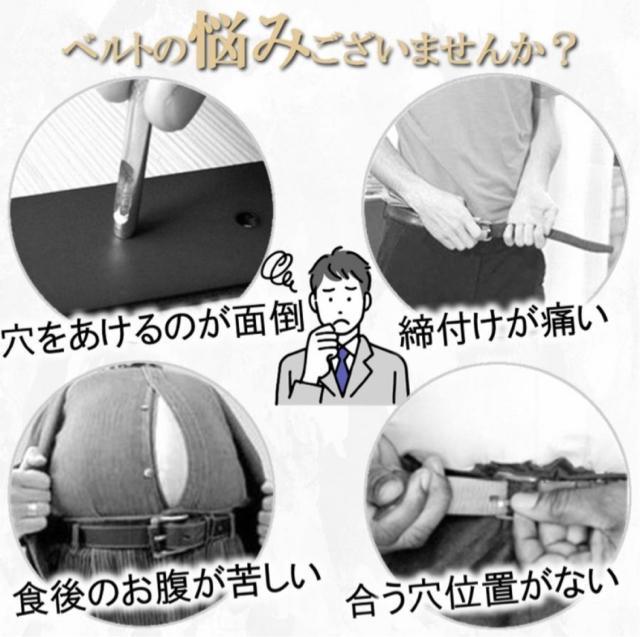 ベルトの悩みございませんか？

穴をあけるのが面倒

締付けが痛い

食後のお腹が苦しい

合う穴位置がない