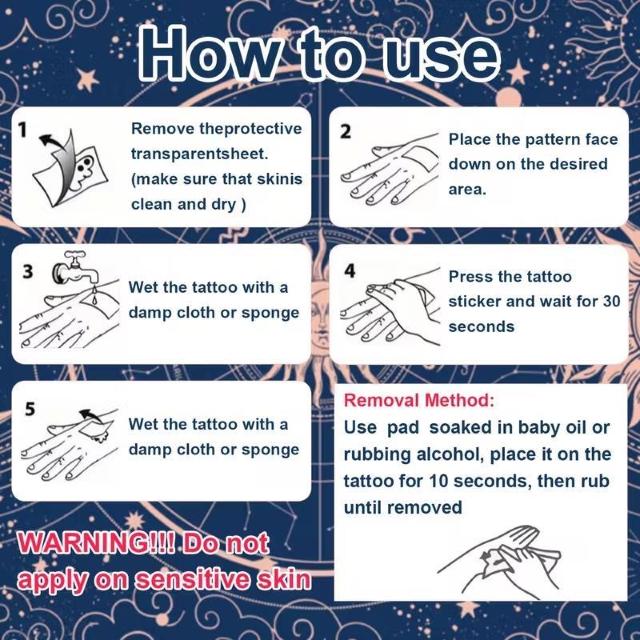 How to use

1
Remove theprotective transparentsheet. (make sure that skinis clean and dry )

2
Place the pattern face down on the desired area.

3
Wet the tattoo with a damp cloth or sponge

4
Press the tattoo sticker and wait for 30 seconds

5
Wet the tattoo with a damp cloth or sponge

Removal Method:
Use pad soaked in baby oil or rubbing alcohol, place it on the tattoo for 10 seconds, then rub until removed

WARNING!!! Do not apply on sensitive skin