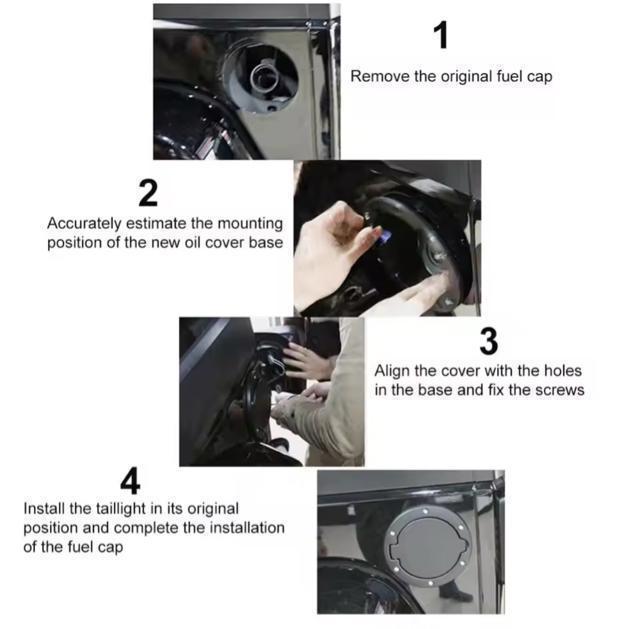 1
Remove the original fuel cap

2
Accurately estimate the mounting position of the new oil cover base

3
Align the cover with the holes in the base and fix the screws

4
Install the taillight in its original position and complete the installation of the fuel cap