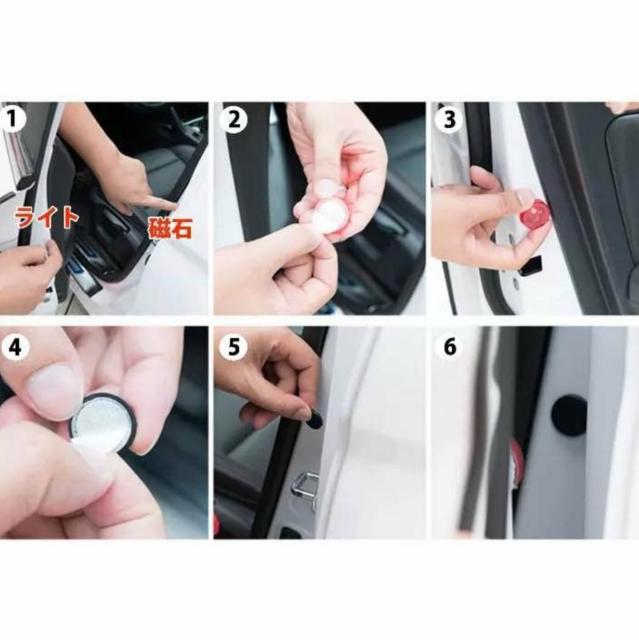 1
ライト
磁石
2
3
4
5
6