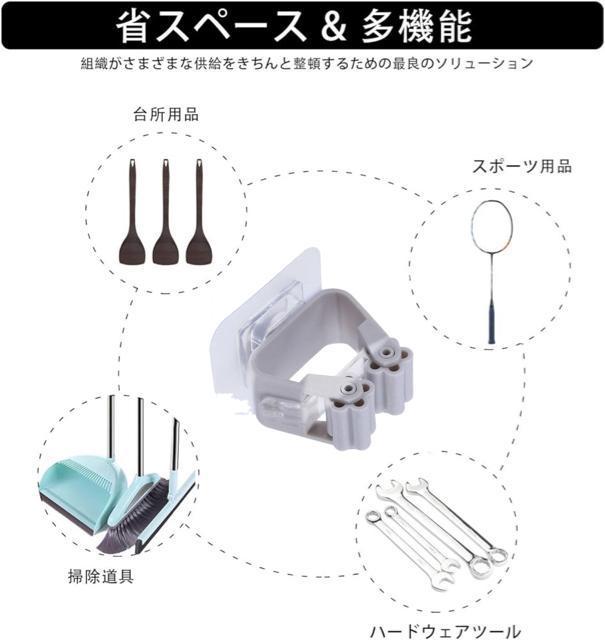 省スペース & 多機能

組織がさまざまな供給をきちんと整頓するための最良のソリューション

台所用品

スポーツ用品

掃除道具

ハードウェアツール