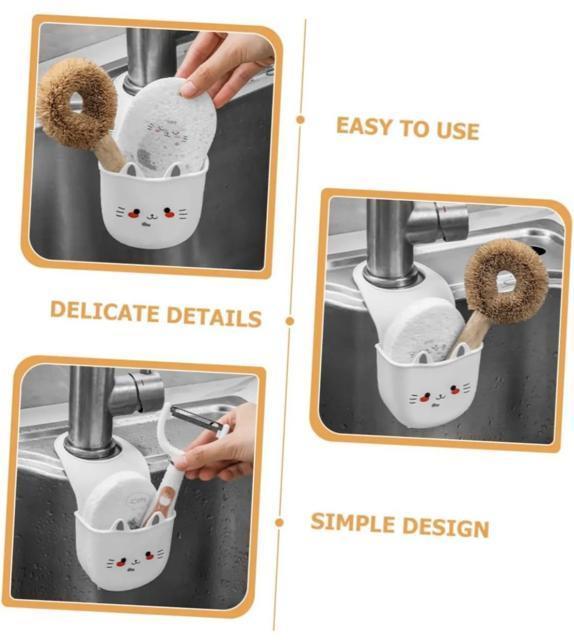 EASY TO USE

DELICATE DETAILS

SIMPLE DESIGN