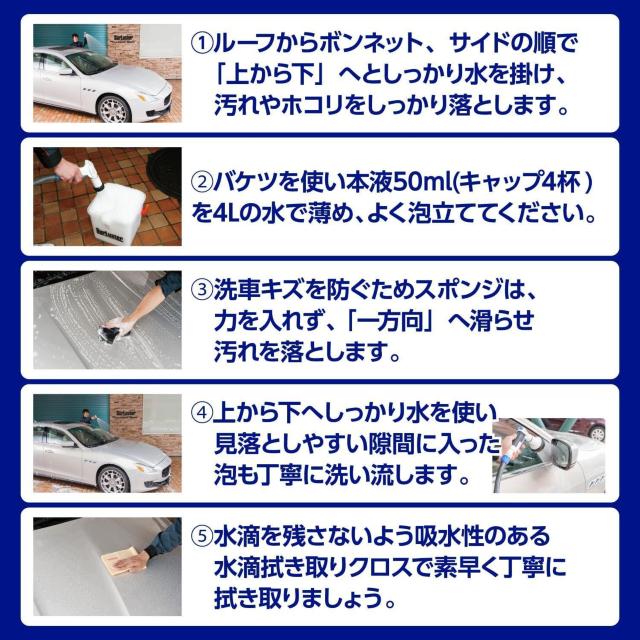 ①ルーフからボンネット、サイドの順で「上から下」へとしっかり水を掛け、汚れやホコリをしっかり落とします。

②バケツを使い本液50ml(キャップ4杯）を4Lの水で薄め、よく泡立ててください。

③洗車キズを防ぐためスポンジは、力を入れず、「一方向」へ滑らせ汚れを落とします。

④上から下へしっかり水を使い見落としやすい隙間に入った泡も丁寧に洗い流します。

⑤水滴を残さないよう吸水性のある水滴拭き取りクロスで素早く丁寧に拭き取りましょう。