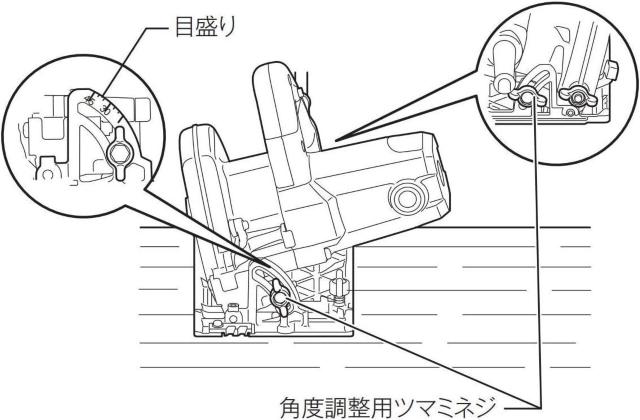 目盛り

角度調整用ツマミネジ