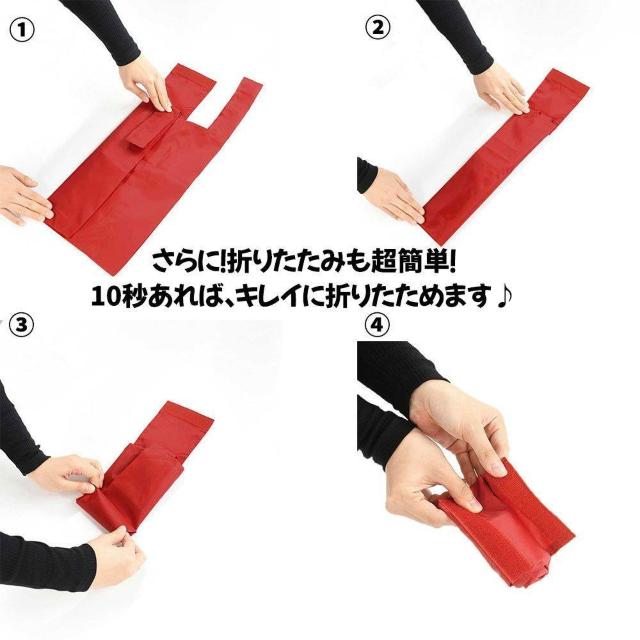 ①

②

さらに!折りたたみも超簡単!
10秒あれば、キレイに折りたためます♪

③

④