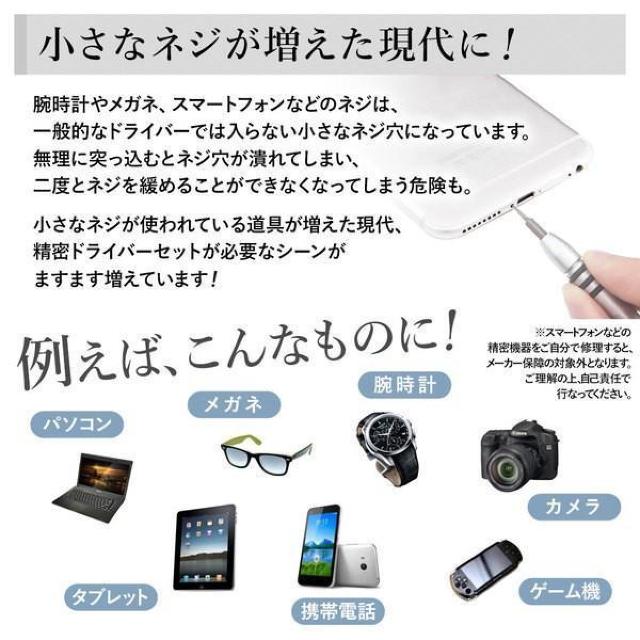 小さなネジが増えた現代に！

腕時計やメガネ、スマートフォンなどのネジは、一般的なドライバーでは入らない小さなネジ穴になっています。無理に突っ込むとネジ穴が潰れてしまい、二度とネジを緩めることができなくなってしまう危険も。

小さなネジが使われている道具が増えた現代、精密ドライバーセットが必要なシーンがますます増えています！

例えば、こんなものに！

※スマートフォンなどの精密機器をご自分で修理すると、メーカー保障の対象外となります。ご理解の上、自己責任で行なってください。

パソコン

メガネ

腕時計

カメラ

タブレット

携帯電話

ゲーム機