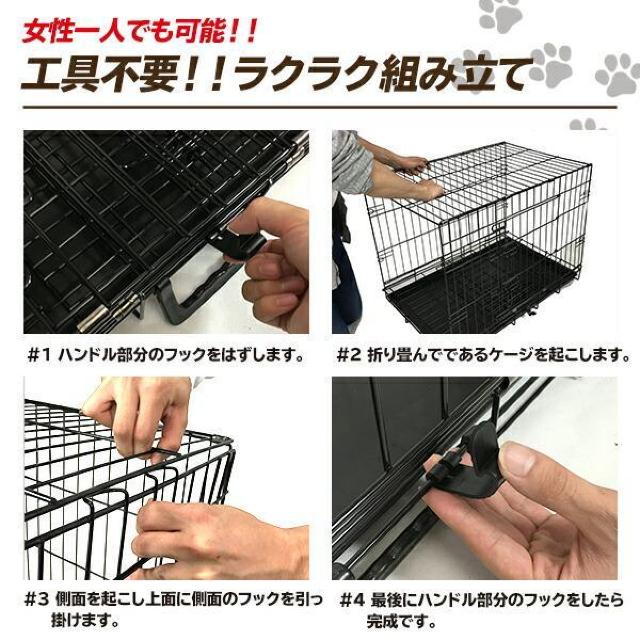 女性一人でも可能！！

工具不要！！ラクラク組み立て

#1 ハンドル部分のフックをはずします。

#2 折り畳んでであるケージを起こします。

#3 側面を起こし上面に側面のフックを引っ掛けます。

#4 最後にハンドル部分のフックをしたら完成です。