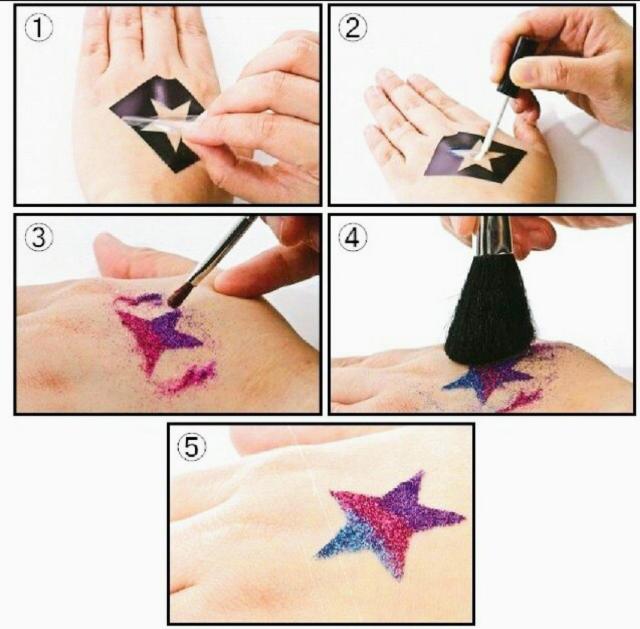 ①
②
③
④
⑤