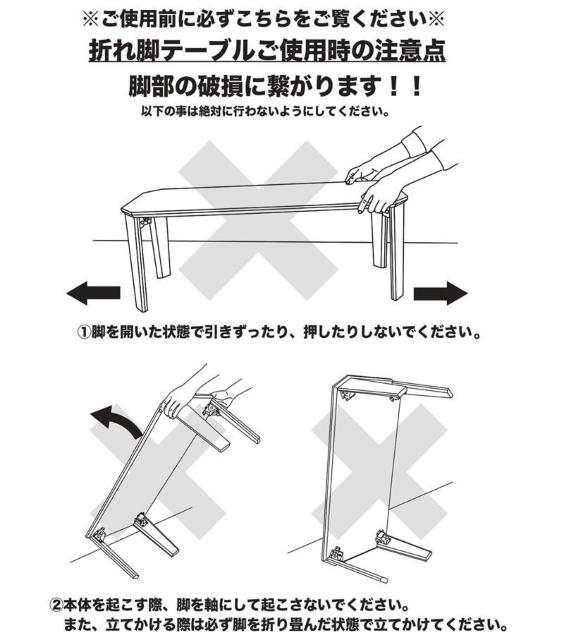 ※ご使用前に必ずこちらをご覧ください※

折れ脚テーブルご使用時の注意点

脚部の破損に繋がります！！

以下の事は絶対に行わないようにしてください。

①脚を開いた状態で引きずったり、押したりしないでください。

②本体を起こす際、脚を軸にして起こさないでください。
また、立てかける際は必ず脚を折り畳んだ状態で立てかけてください。