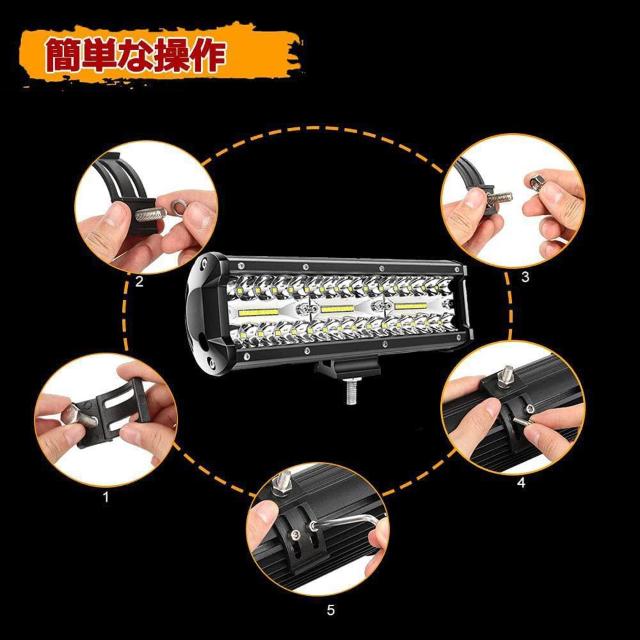 簡単な操作

2

3

1

4

5