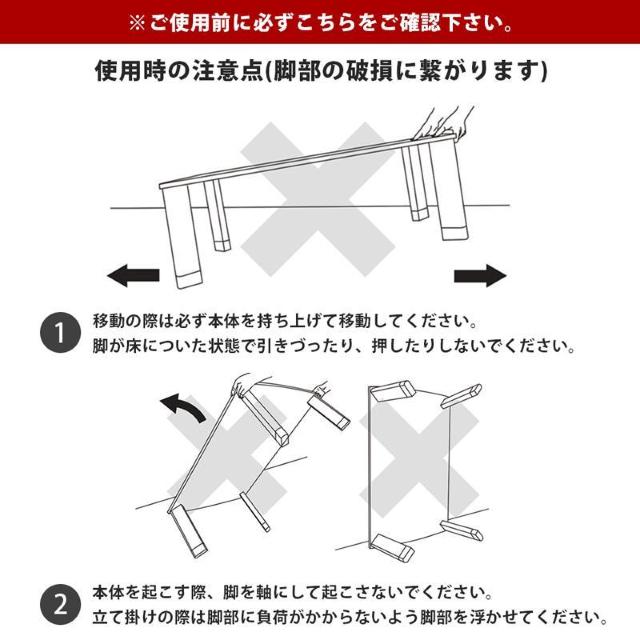 ※ご使用前に必ずこちらをご確認下さい。

使用時の注意点(脚部の破損に繋がります)

1 移動の際は必ず本体を持ち上げて移動してください。
脚が床についた状態で引きづったり、押したりしないでください。

2 本体を起こす際、脚を軸にして起こさないでください。
立て掛けの際は脚部に負荷がかからないよう脚部を浮かせてください。