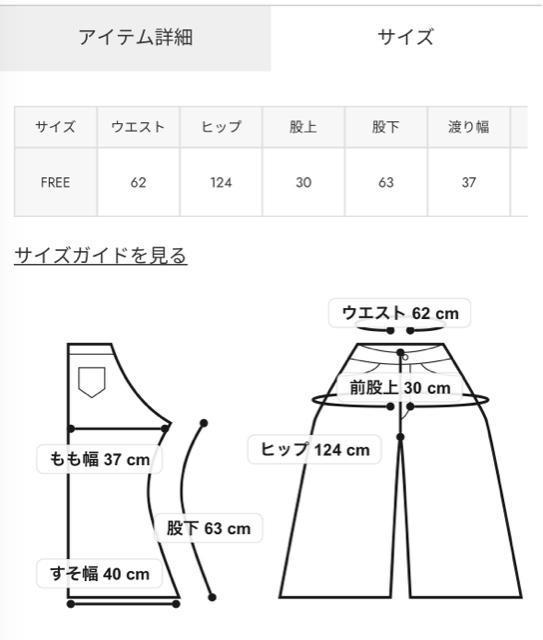 アイテム詳細 サイズ

| サイズ | ウエスト | ヒップ | 股上 | 股下 | 渡り幅 |
|---|---|---|---|---|---|
| FREE | 62 | 124 | 30 | 63 | 37 |

サイズガイドを見る

ウエスト 62 cm

前股上 30 cm

ヒップ 124 cm

もも幅 37 cm

股下 63 cm

すそ幅 40 cm