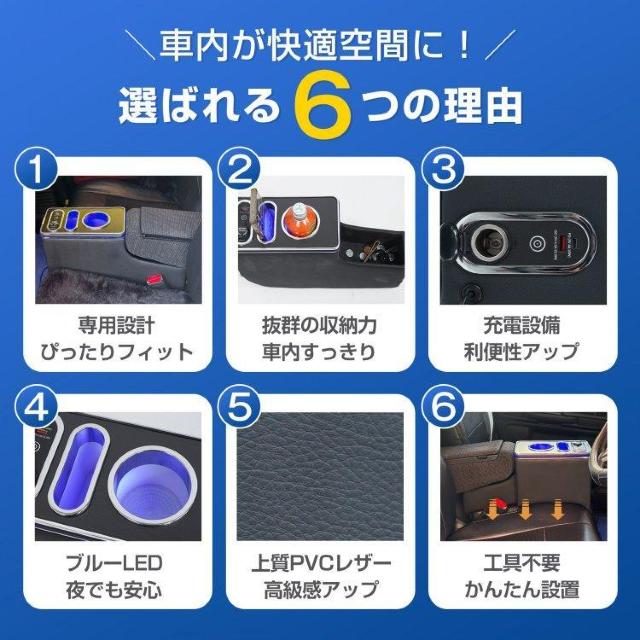 ＼車内が快適空間に！／
選ばれる6つの理由

1
専用設計
ぴったりフィット

2
抜群の収納力
車内すっきり

3
充電設備
利便性アップ

4
ブルーLED
夜でも安心

5
上質PVCレザー
高級感アップ

6
工具不要
かんたん設置