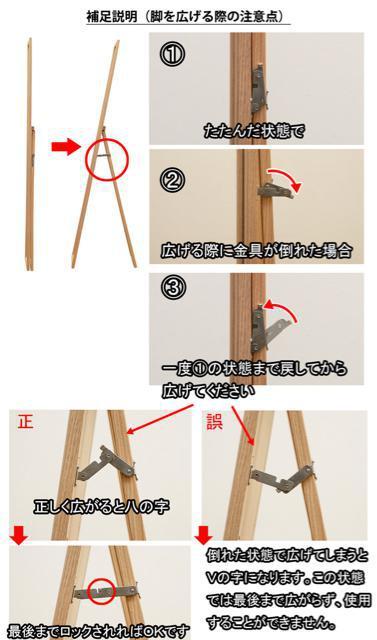 補足説明（脚を広げる際の注意点）

①

たたんだ状態で

②

広げる際に金具が倒れた場合

③

一度①の状態まで戻してから広げてください

正

正しく広がると八の字

最後までロックされればOKです

誤

倒れた状態で広げてしまうとVの字になります。この状態では最後まで広がらず、使用することができません。