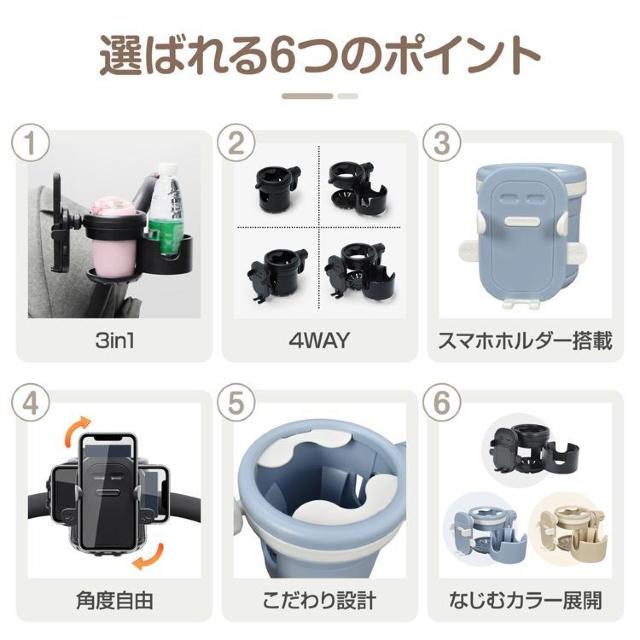 選ばれる6つのポイント

1
3in1

2
4WAY

3
スマホホルダー搭載

4
角度自由

5
こだわり設計

6
なじむカラー展開