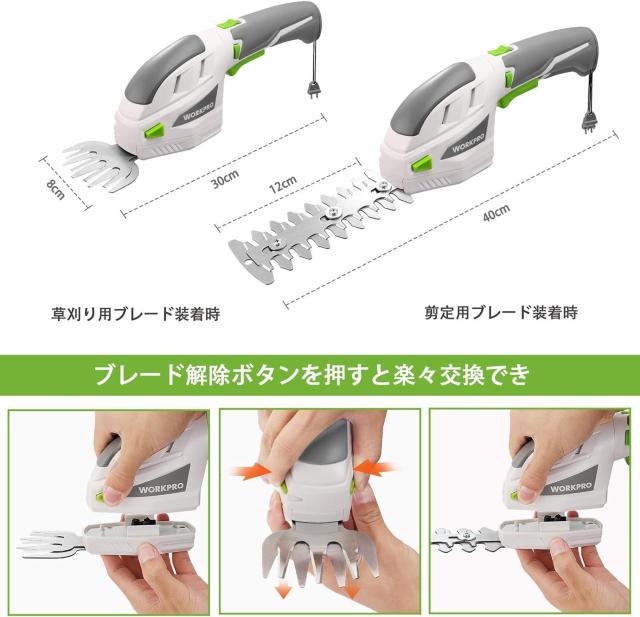 WORKPRO

8cm

30cm

WORKPRO

12cm

40cm

草刈り用ブレード装着時

剪定用ブレード装着時

ブレード解除ボタンを押すと楽々交換でき

WORKPRO

WORKPRO