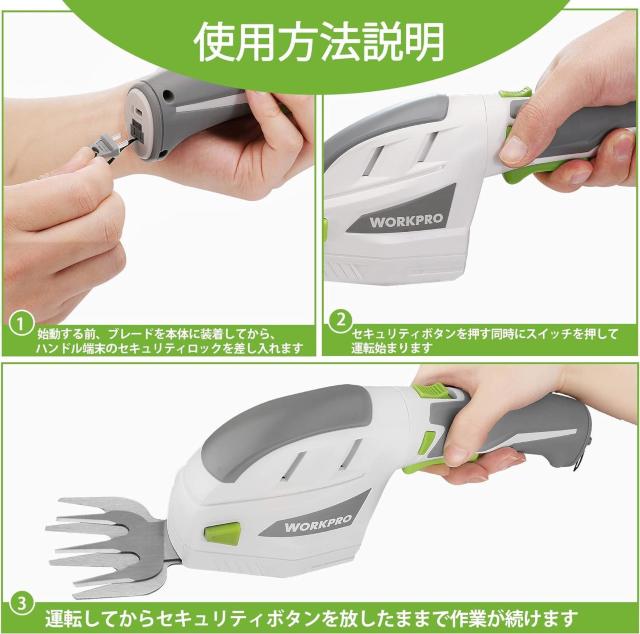 使用方法説明

WORKPRO

① 始動する前、ブレードを本体に装着してから、ハンドル端末のセキュリティロックを差し入れます

② セキュリティボタンを押す同時にスイッチを押して運転始まります

WORKPRO

③ 運転してからセキュリティボタンを放したままで作業が続けます