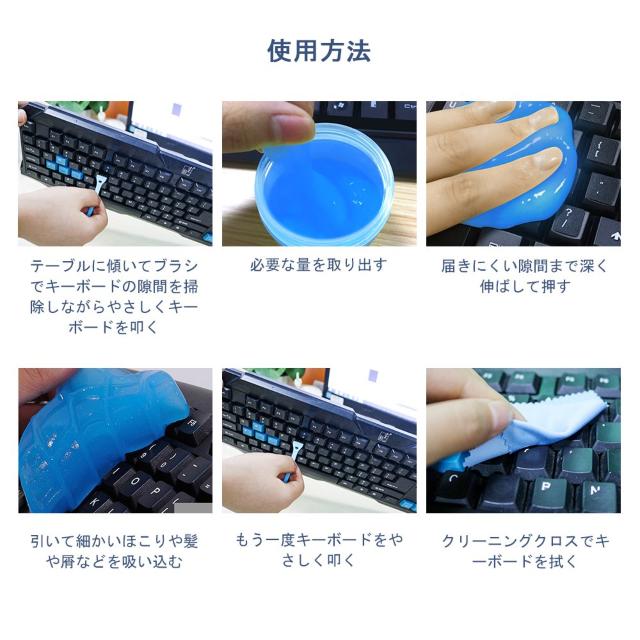 使用方法

テーブルに傾いてブラシでキーボードの隙間を掃除しながらやさしくキーボードを叩く

必要な量を取り出す

届きにくい隙間まで深く伸ばして押す

引いて細かいほこりや髪や屑などを吸い込む

もう一度キーボードをやさしく叩く

クリーニングクロスでキーボードを拭く