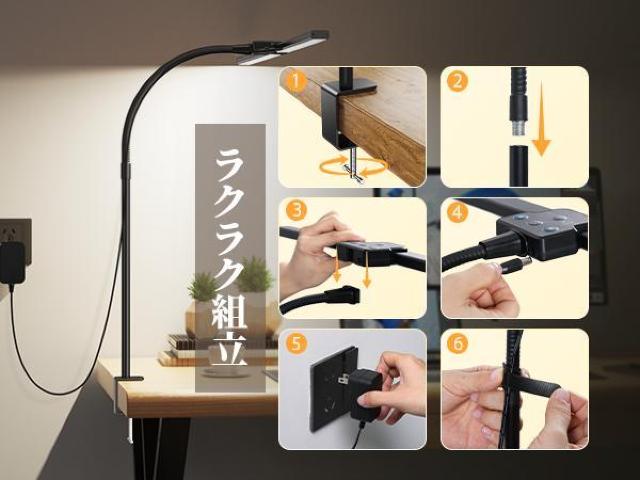 ラクラク組立

1

2

3

4

5

6