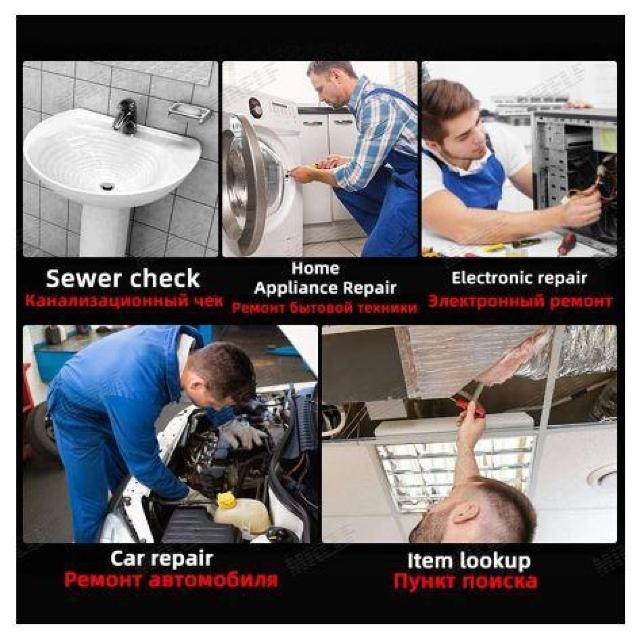 Sewer check
Канализационный чек

Home
Appliance Repair
Ремонт бытовой техники

Electronic repair
Электронный ремонт

Car repair
Ремонт автомобиля

Item lookup
Пункт поиска