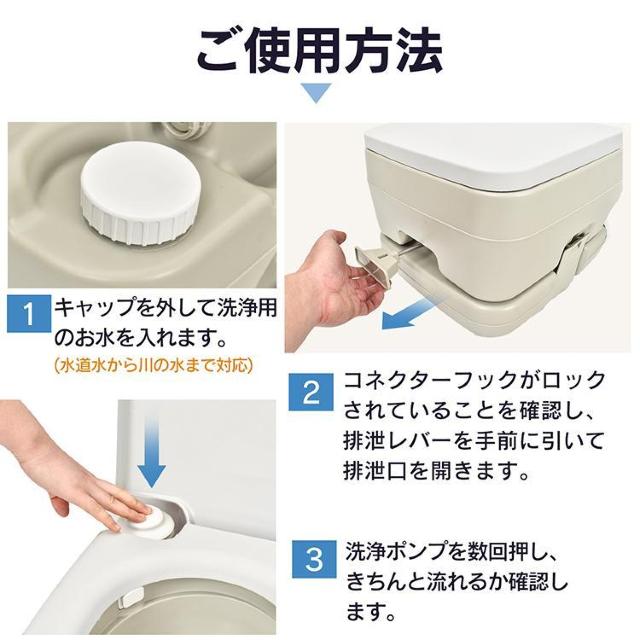 ご使用方法

1 キャップを外して洗浄用のお水を入れます。
(水道水から川の水まで対応)

2 コネクターフックがロックされていることを確認し、排泄レバーを手前に引いて排泄口を開きます。

3 洗浄ポンプを数回押し、きちんと流れるか確認します。