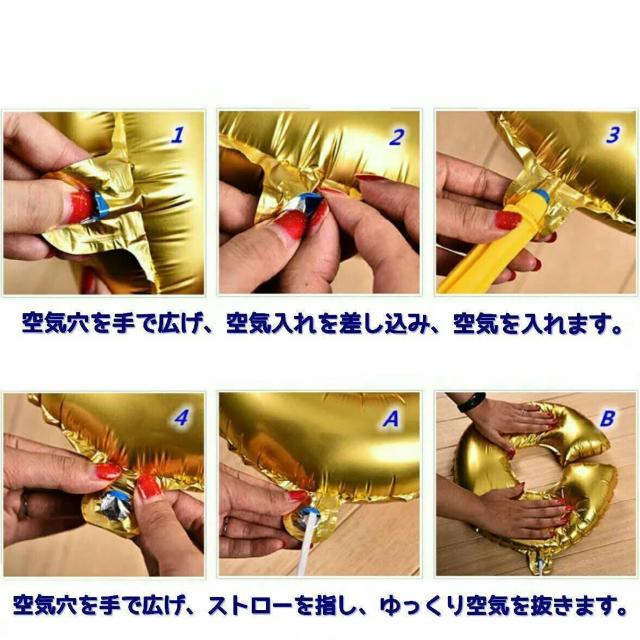 1

2

3

空気穴を手で広げ、空気入れを差し込み、空気を入れます。

4

A

B

空気穴を手で広げ、ストローを指し、ゆっくり空気を抜きます。