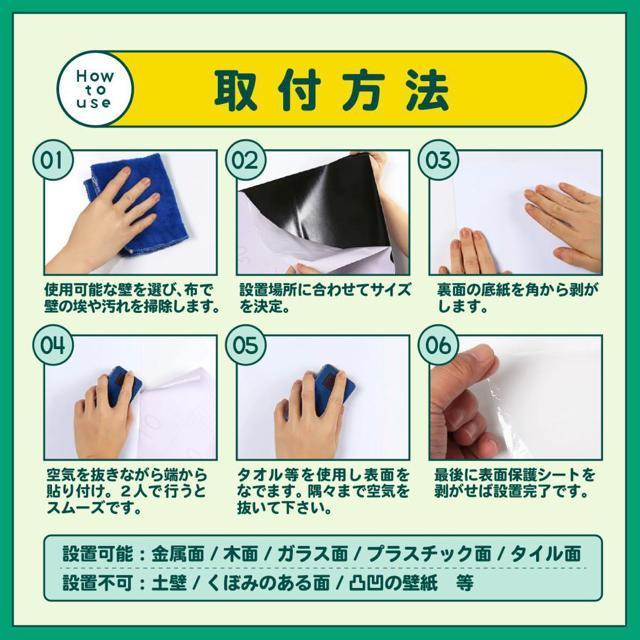 How to use

取付方法

01
使用可能な壁を選び、布で壁の埃や汚れを掃除します。

02
設置場所に合わせてサイズを決定。

03
裏面の底紙を角から剥がします。

04
空気を抜きながら端から貼り付け。２人で行うとスムーズです。

05
タオル等を使用し表面をなでます。隅々まで空気を抜いて下さい。

06
最後に表面保護シートを剥がせば設置完了です。

設置可能：金属面 / 木面 / ガラス面 / プラスチック面 / タイル面
設置不可：土壁 / くぼみのある面 / 凸凹の壁紙　等