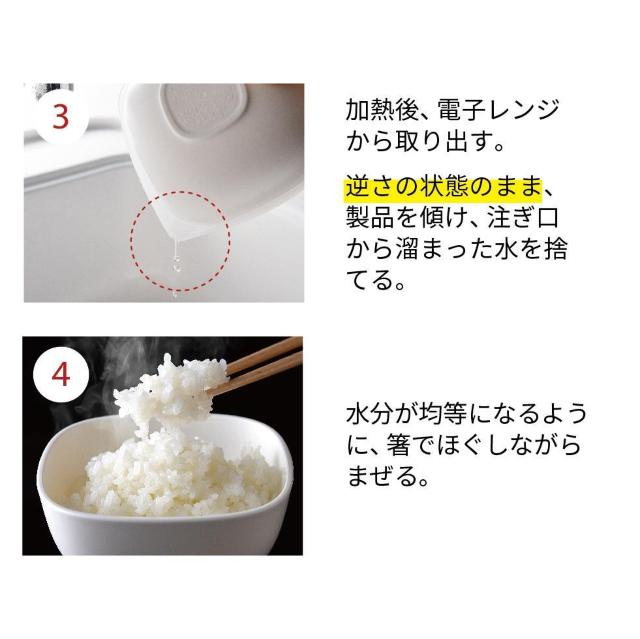 3

加熱後、電子レンジから取り出す。

逆さの状態のまま、製品を傾け、注ぎ口から溜まった水を捨てる。

4

水分が均等になるように、箸でほぐしながらまぜる。