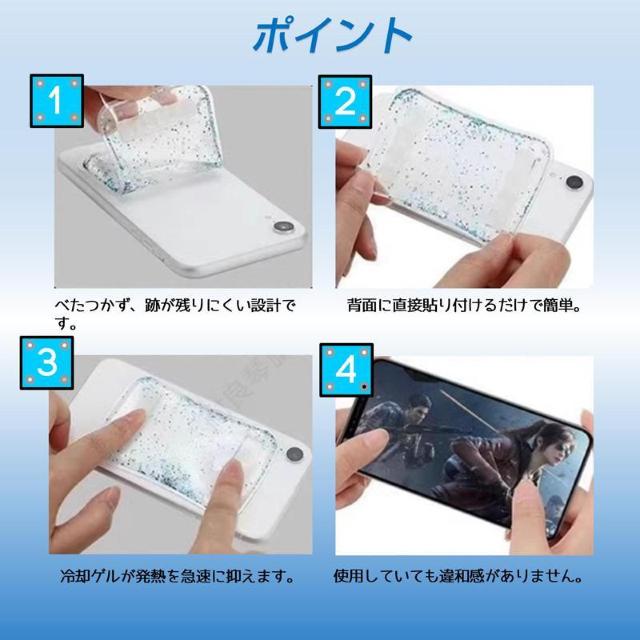 ポイント

1

べたつかず、跡が残りにくい設計です。

2

背面に直接貼り付けるだけで簡単。

3

冷却ゲルが発熱を急速に抑えます。

4

使用していても違和感がありません。