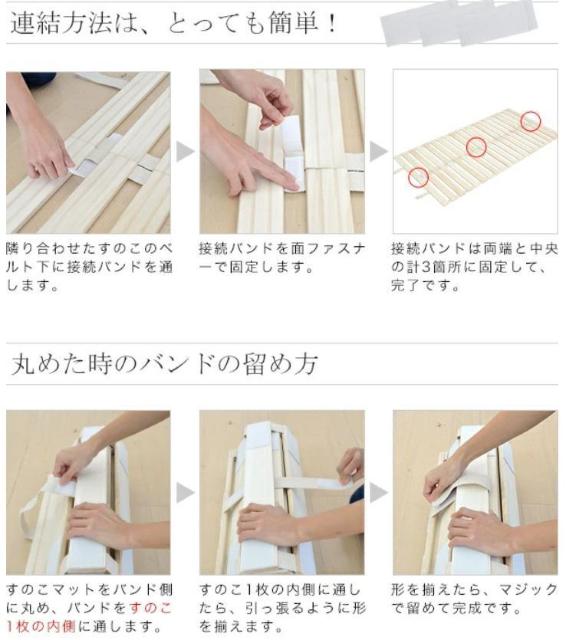 連結方法は、とっても簡単！

隣り合わせたすのこのベルト下に接続バンドを通します。

接続バンドを面ファスナーで固定します。

接続バンドは両端と中央の計3箇所に固定して、完了です。

丸めた時のバンドの留め方

すのこマットをバンド側に丸め、バンドをすのこ1枚の内側に通します。

すのこ1枚の内側に通したら、引っ張るように形を揃えます。

形を揃えたら、マジックで留めて完成です。