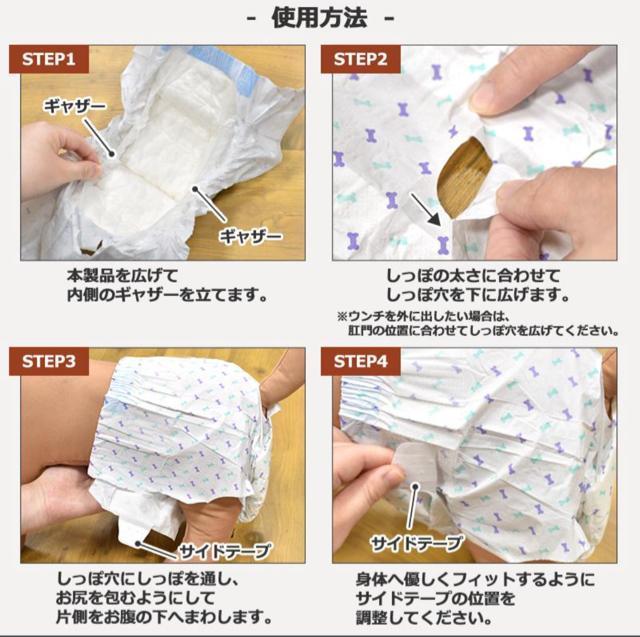 - 使用方法 -

STEP1

ギャザー

ギャザー

本製品を広げて
内側のギャザーを立てます。

STEP2

しっぽの太さに合わせて
しっぽ穴を下に広げます。

※ウンチを外に出したい場合は、
肛門の位置に合わせてしっぽ穴を広げてください。

STEP3

サイドテープ

しっぽ穴にしっぽを通し、
お尻を包むようにして
片側をお腹の下へまわします。

STEP4

サイドテープ

身体へ優しくフィットするように
サイドテープの位置を
調整してください。