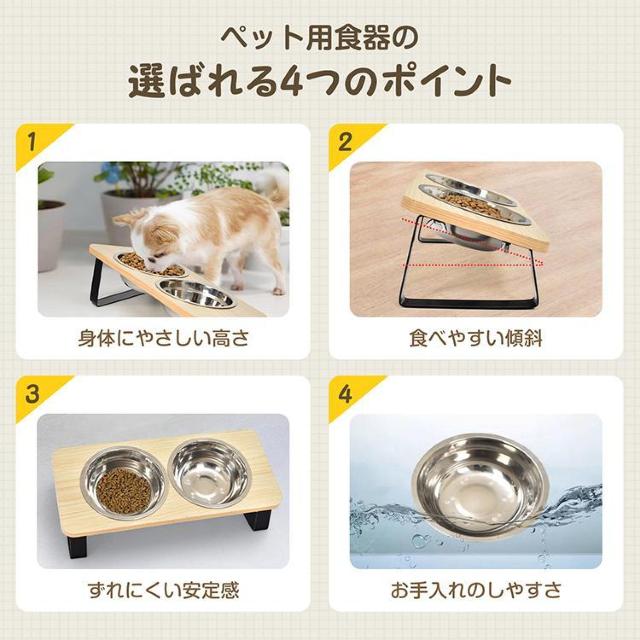 ペット用食器の
選ばれる4つのポイント

1
身体にやさしい高さ

2
食べやすい傾斜

3
ずれにくい安定感

4
お手入れのしやすさ