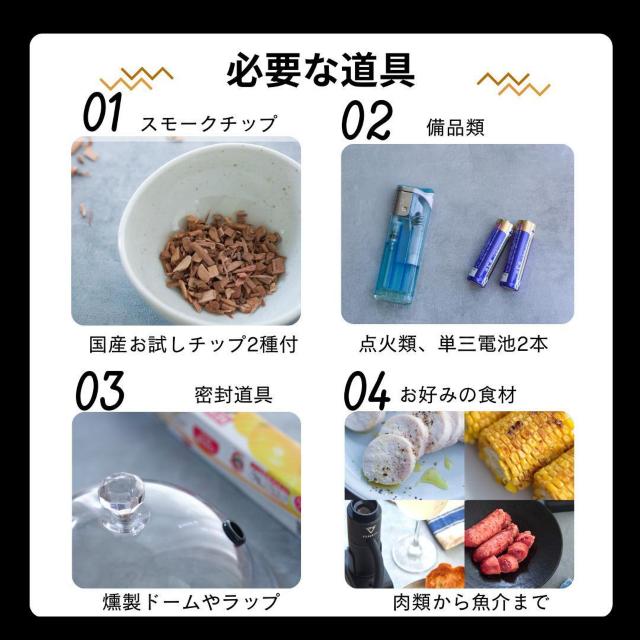 必要な道具

01 スモークチップ

国産お試しチップ2種付

02 備品類

点火類、単三電池2本

03 密封道具

燻製ドームやラップ

04 お好みの食材

肉類から魚介まで