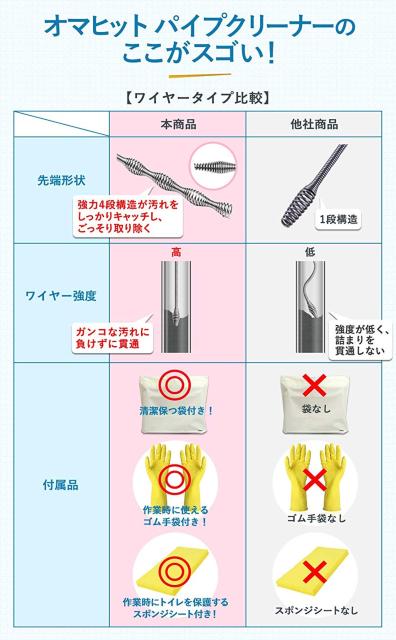 オマヒット パイプクリーナーの
ここがスゴい！

【ワイヤータイプ比較】

| | 本商品 | 他社商品 |
|---|---|---|
| 先端形状 | 強力4段構造が汚れをしっかりキャッチし、ごっそり取り除く | 1段構造 |
| ワイヤー強度 | 高 ガンコな汚れに負けずに貫通 | 低 強度が低く、詰まりを貫通しない |
| 付属品 | 清潔保つ袋付き！ 作業時に使えるゴム手袋付き！ 作業時にトイレを保護するスポンジシート付き！ | 袋なし ゴム手袋なし スポンジシートなし |