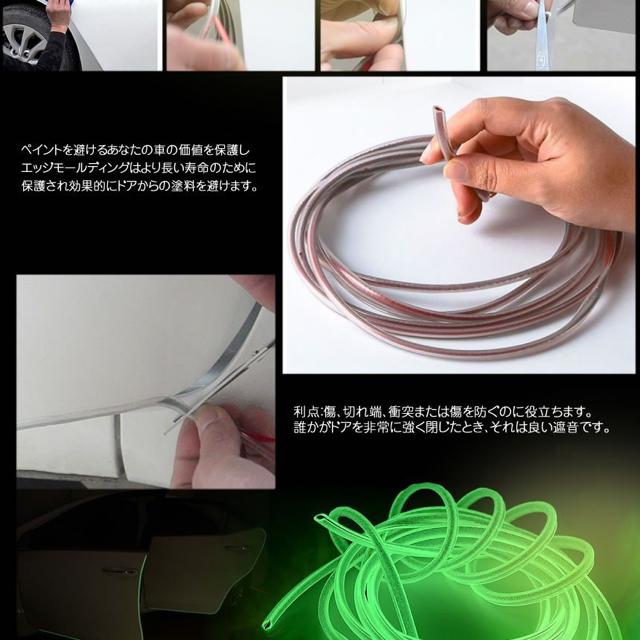 ペイントを避けるあなたの車の価値を保護し
エッジモールディングはより長い寿命のために
保護され効果的にドアからの塗料を避けます。

利点:傷、切れ端、衝突または傷を防ぐのに役立ちます。
誰かがドアを非常に強く閉じたとき、それは良い遮音です。