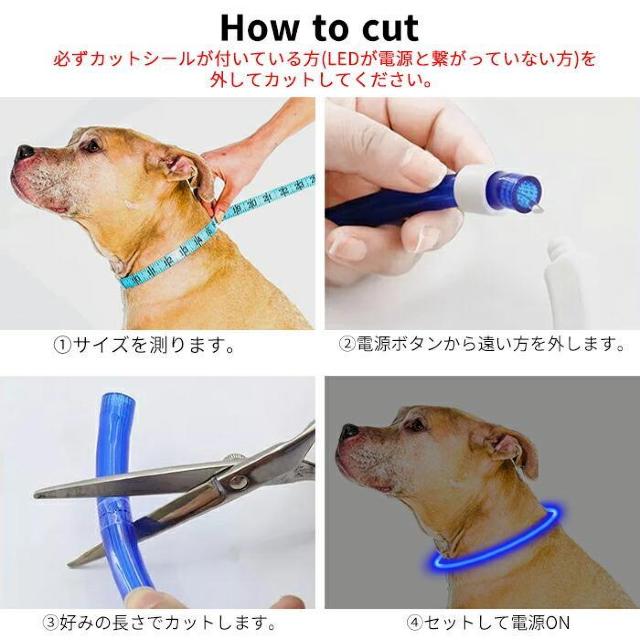 How to cut
必ずカットシールが付いている方(LEDが電源と繋がっていない方)を外してカットしてください。

①サイズを測ります。

②電源ボタンから遠い方を外します。

③好みの長さでカットします。

④セットして電源ON