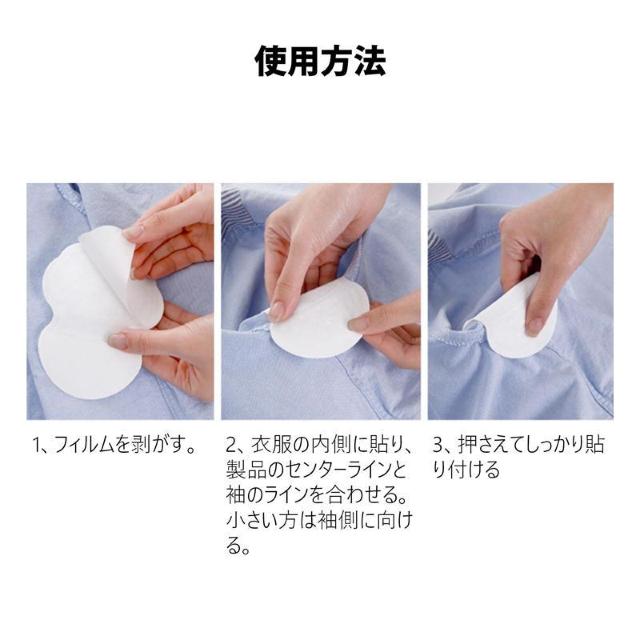 使用方法

1、フィルムを剥がす。

2、衣服の内側に貼り、製品のセンターラインと袖のラインを合わせる。小さい方は袖側に向ける。

3、押さえてしっかり貼り付ける