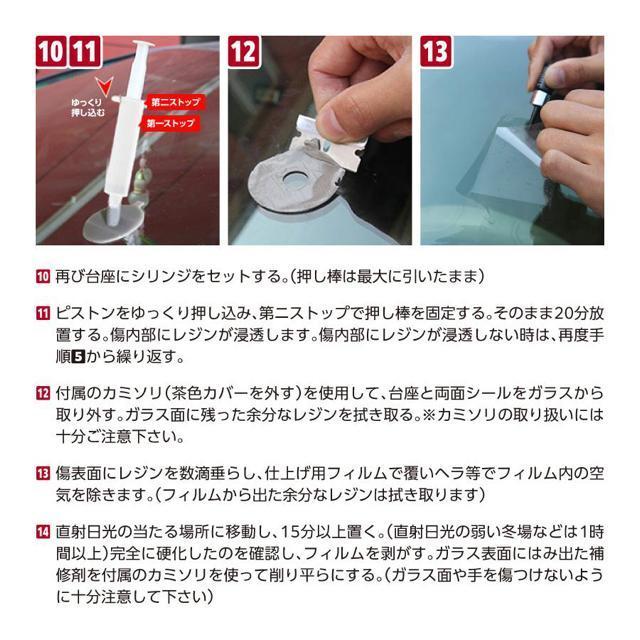 10 11

ゆっくり押し込む

第二ストップ

第一ストップ

12

13

10 再び台座にシリンジをセットする。(押し棒は最大に引いたまま)

11 ピストンをゆっくり押し込み、第二ストップで押し棒を固定する。そのまま20分放置する。傷内部にレジンが浸透します。傷内部にレジンが浸透しない時は、再度手順5から繰り返す。

12 付属のカミソリ(茶色カバーを外す)を使用して、台座と両面シールをガラスから取り外す。ガラス面に残った余分なレジンを拭き取る。※カミソリの取り扱いには十分ご注意下さい。

13 傷表面にレジンを数滴垂らし、仕上げ用フィルムで覆いヘラ等でフィルム内の空気を除きます。(フィルムから出た余分なレジンは拭き取ります)

14 直射日光の当たる場所に移動し、15分以上置く。(直射日光の弱い冬場などは1時間以上)完全に硬化したのを確認し、フィルムを剥がす。ガラス表面にはみ出た補修剤を付属のカミソリを使って削り平らにする。(ガラス面や手を傷つけないように十分注意して下さい)