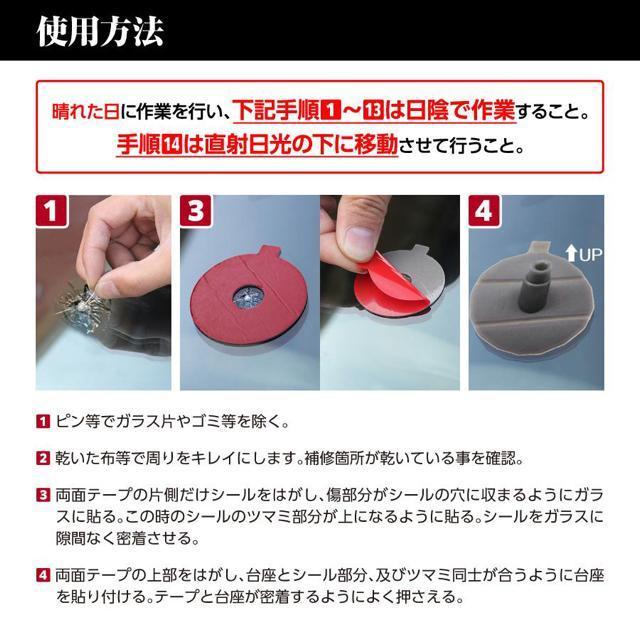 使用方法

晴れた日に作業を行い、下記手順1～13は日陰で作業すること。
手順14は直射日光の下に移動させて行うこと。

1

3

4

UP

1 ピン等でガラス片やゴミ等を除く。

2 乾いた布等で周りをキレイにします。補修箇所が乾いている事を確認。

3 両面テープの片側だけシールをはがし、傷部分がシールの穴に収まるようにガラスに貼る。この時のシールのツマミ部分が上になるように貼る。シールをガラスに隙間なく密着させる。

4 両面テープの上部をはがし、台座とシール部分、及びツマミ同士が合うように台座を貼り付ける。テープと台座が密着するようによく押さえる。