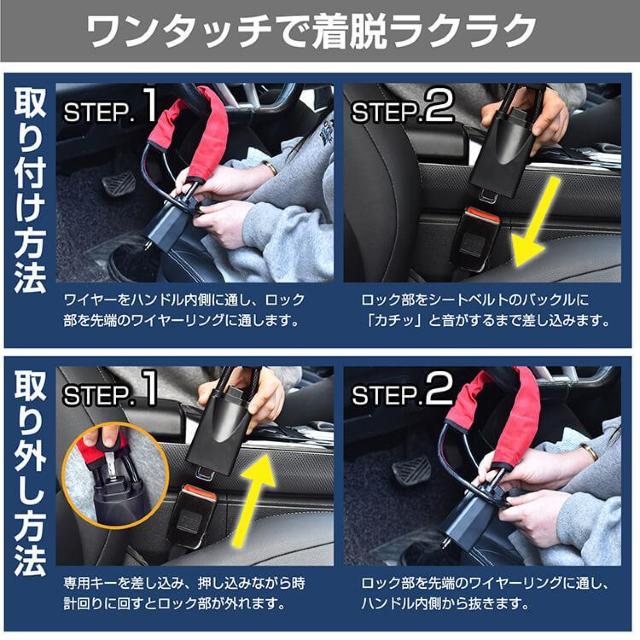 ワンタッチで着脱ラクラク

取り付け方法

STEP.1

ワイヤーをハンドル内側に通し、ロック部を先端のワイヤーリングに通します。

STEP.2

ロック部をシートベルトのバックルに「カチッ」と音がするまで差し込みます。

取り外し方法

STEP.1

専用キーを差し込み、押し込みながら時計回りに回すとロック部が外れます。

STEP.2

ロック部を先端のワイヤーリングに通し、ハンドル内側から抜きます。