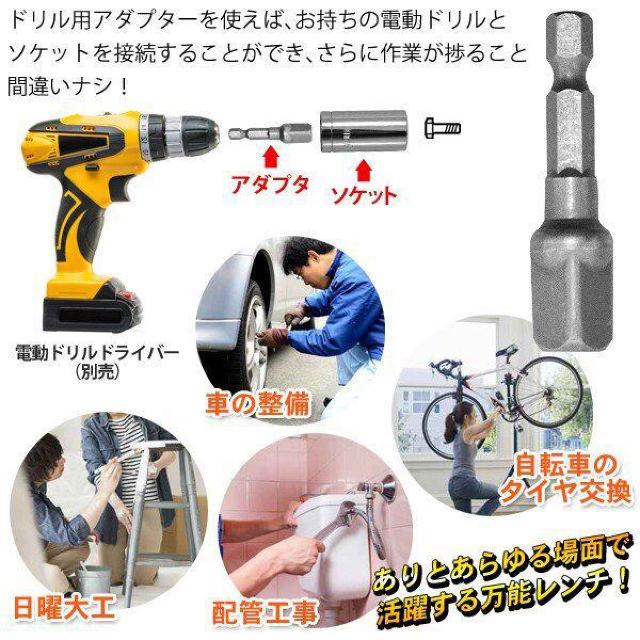 ドリル用アダプターを使えば、お持ちの電動ドリルとソケットを接続することができ、さらに作業が捗ること間違いナシ！

アダプタ

ソケット

電動ドリルドライバー
（別売）

車の整備

自転車のタイヤ交換

日曜大工

配管工事

ありとあらゆる場面で活躍する万能レンチ！