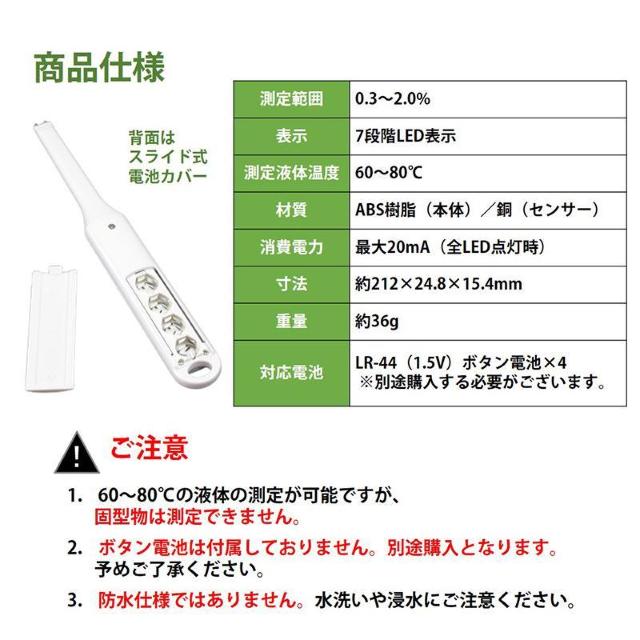 商品仕様

背面は
スライド式
電池カバー

| 測定範囲 | 0.3～2.0% |
|---|---|
| 表示 | 7段階LED表示 |
| 測定液体温度 | 60～80℃ |
| 材質 | ABS樹脂（本体）／銅（センサー） |
| 消費電力 | 最大20mA（全LED点灯時） |
| 寸法 | 約212×24.8×15.4mm |
| 重量 | 約36g |
| 対応電池 | LR-44（1.5V）ボタン電池×4 ※別途購入する必要がございます。 |

ご注意

1. 60～80℃の液体の測定が可能ですが、固型物は測定できません。

2. ボタン電池は付属しておりません。別途購入となります。予めご了承ください。

3. 防水仕様ではありません。水洗いや浸水にご注意ください。