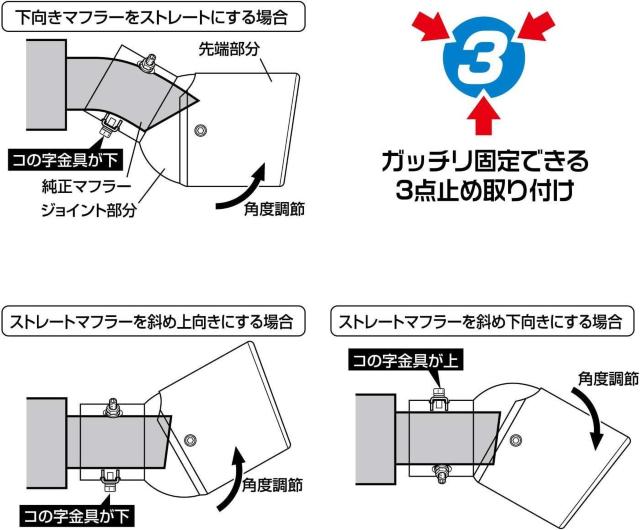 下向きマフラーをストレートにする場合

先端部分

コの字金具が下

純正マフラー

ジョイント部分

角度調節

3

ガッチリ固定できる
3点止め取り付け

ストレートマフラーを斜め上向きにする場合

角度調節

コの字金具が下

ストレートマフラーを斜め下向きにする場合

コの字金具が上

角度調節