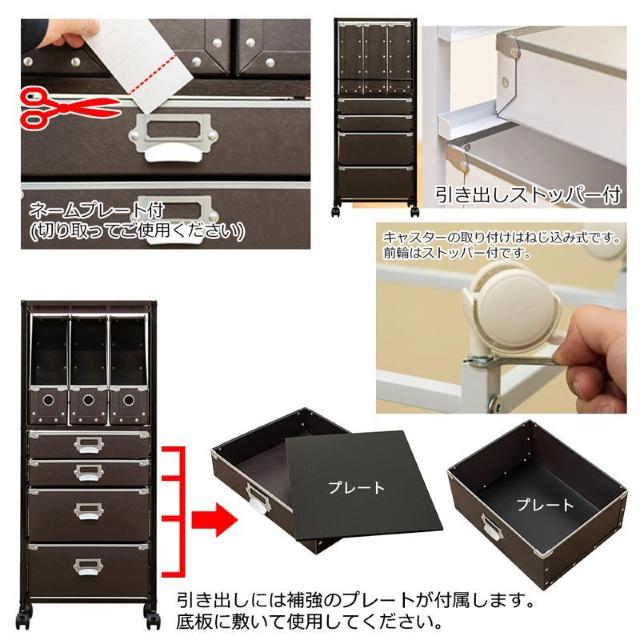 ネームプレート付
(切り取ってご使用ください)

引き出しストッパー付

キャスターの取り付けはねじ込み式です。
前輪はストッパー付です。

プレート

プレート

引き出しには補強のプレートが付属します。
底板に敷いて使用してください。